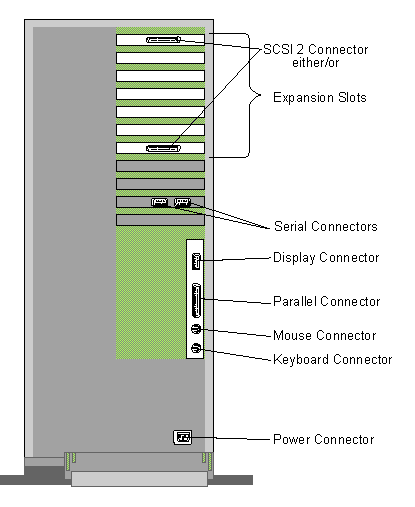 SCSI 2 Connector
either/or

Expansion Slots

Serial Connectors

Display Connector

Parallel Connector

Mouse Connector

Keyboard Connector

Power Connector