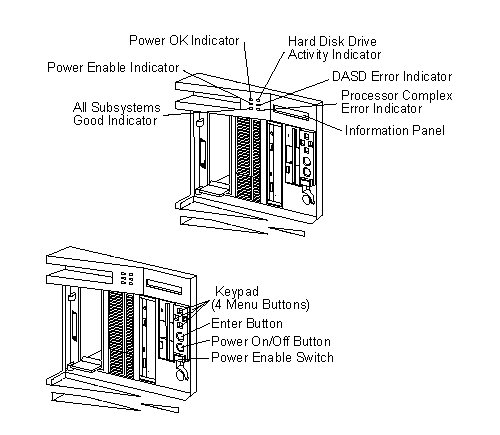 Power OK Indicator
Hard Disk Drive Activity Indicator
Power Enable Indicator
DASD Error Indicator
Processor Complex Error Indicator
All Subsystems Good Indicator
Information Panel

Keypad (4 Menu Buttons)
Enter Button
Power On/Off Button
Power Enable Switch