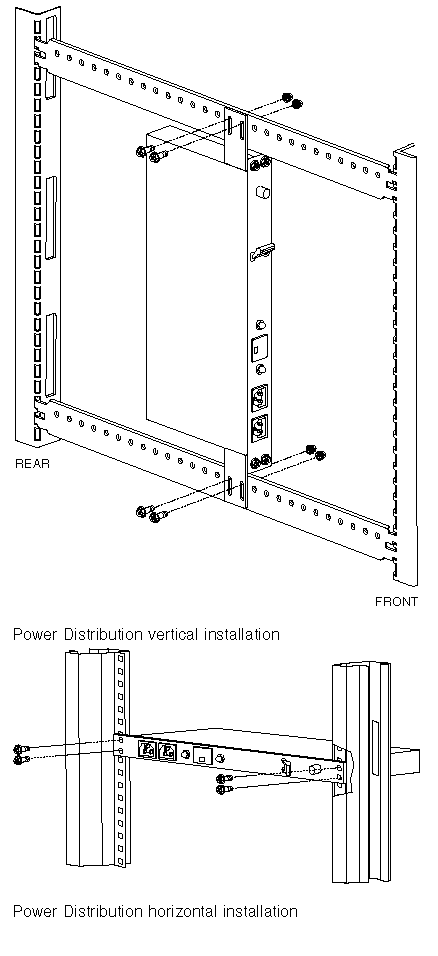 REAR

FRONT

Power Distribution vertical installation

Power Distribution horizontal installation