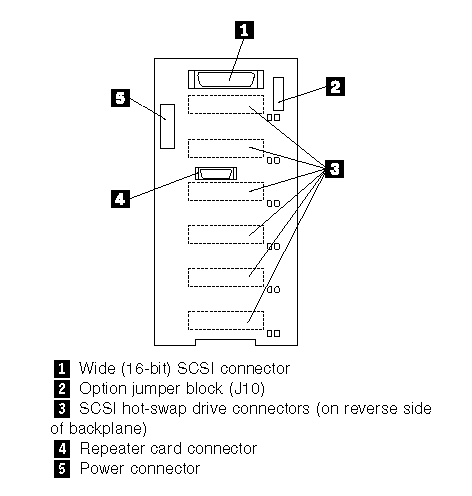 1
2
5
3
4

1 Wide (16-bit) SCSI connector
2 Option jumper block (J10)
3 SCSI hot-swap drive connectors (on reverse side of backplane)
4 Repeater card connector
5 Power connector