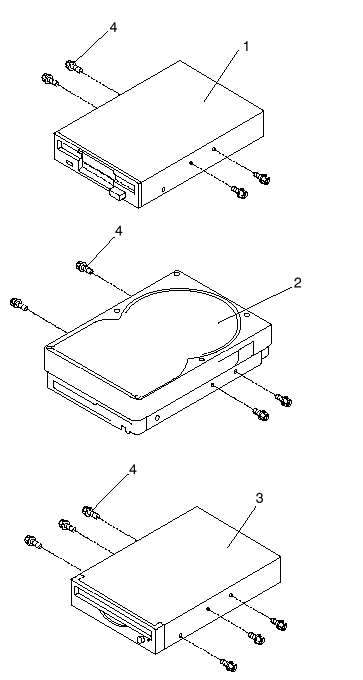 4
1
4
2
4
3