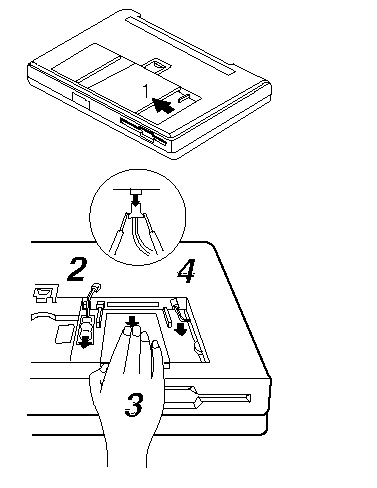 1

2

4

3