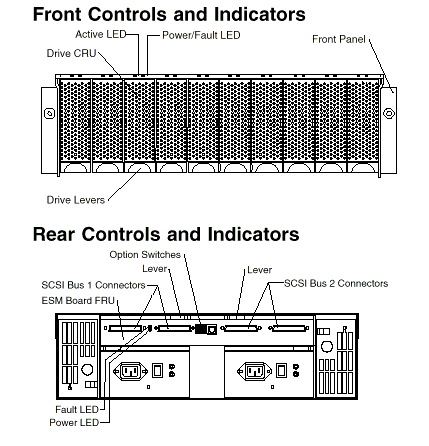 Front Controls and Indicators

Active LED
Power/Fault LED
Front Panel
Drive CRU
Drive Levers

Rear Controls and Indicators

Option Switches
Lever
Lever
SCSI Bus 1 Connectors
SCSI Bus 2 Connectors
ESM Board FRU
Fault LED
Power LED