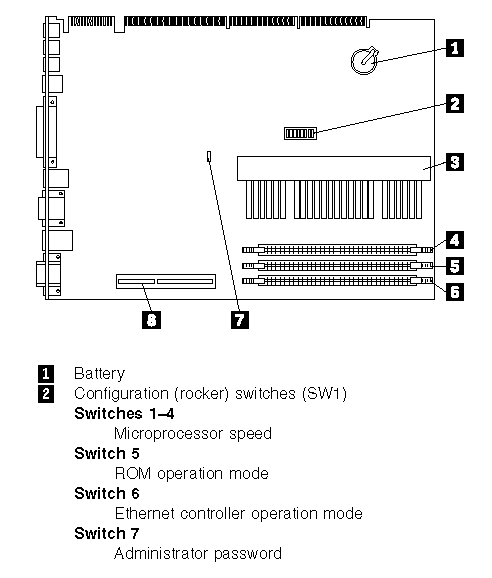 1
2
3
4
5
6
8
7

1 Battery
2 Configuration (rocker) switches (SW1)
Switches 1–4
Microprocessor speed
Switch 5
ROM operation mode
Switch 6
Ethernet controller operation mode
Switch 7
Administrator password