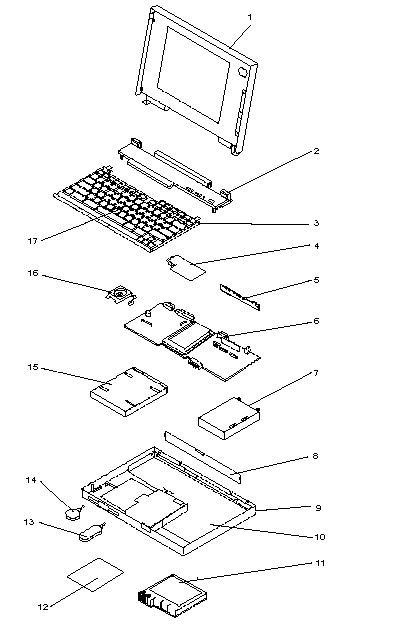 1
2
3
17
4
16
5
6
15
7
8
14
9
13
10
11
12