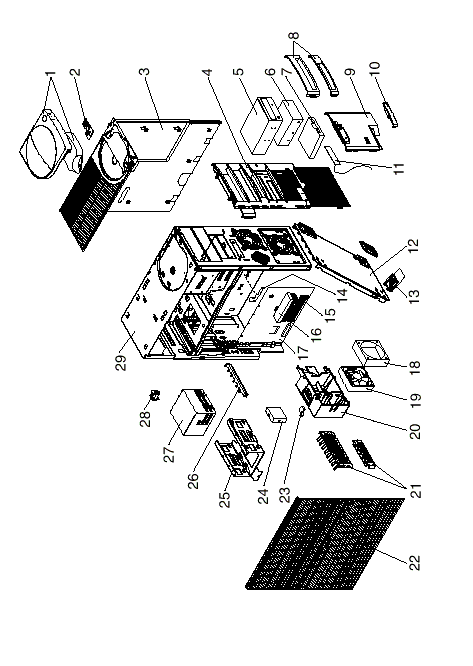 1
2
3
4
5
6
7
8
9
10
11
12
13
14
15
16
17
18
19
20
21
22
23
24
25
26
27
28
29