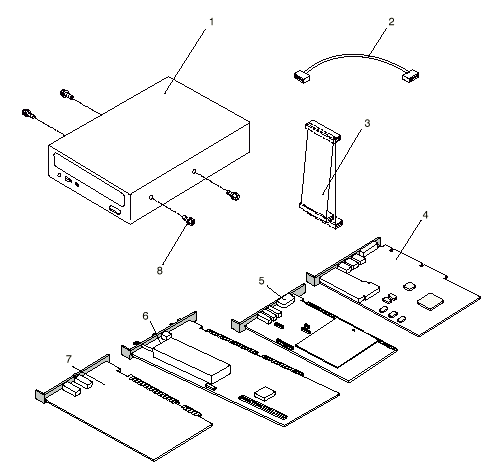 1
2
3
4
5
6
7
8