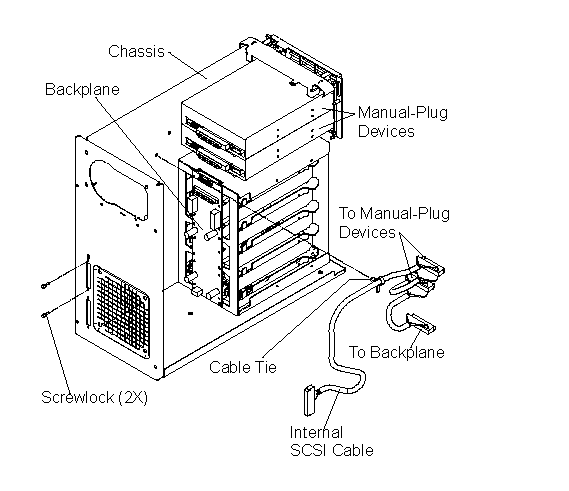 Chassis

Backplane

Manual-Plug Devices

To Manual-Plug Devices

To Backplane

Cable Tie

Screwlock (2X)

Internal SCSI Cable