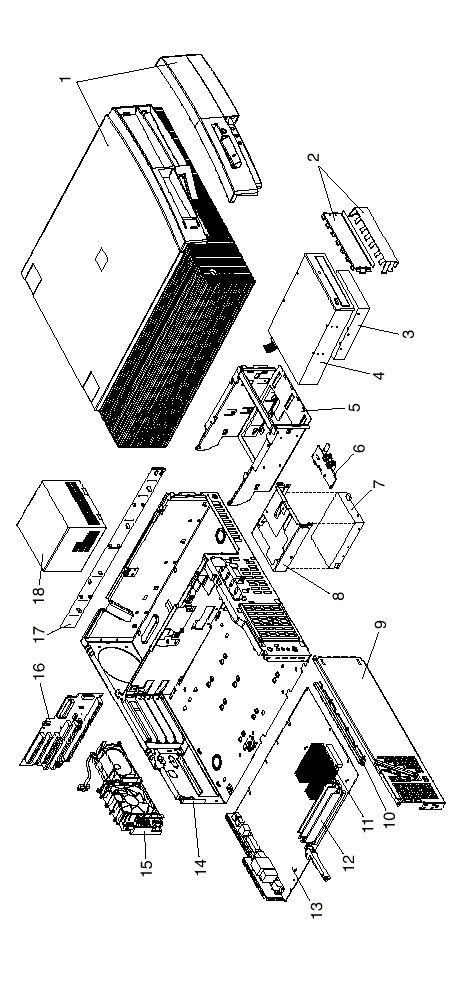 1
2
3
4
5
6
7
8
9
10
11
12
13
14
15
16
17
18