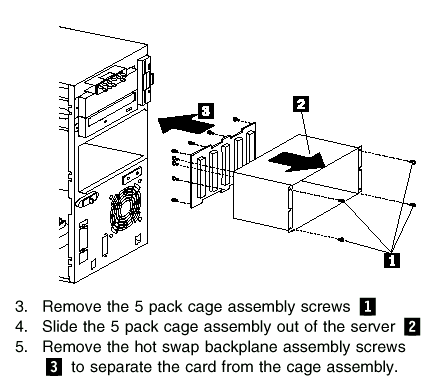 3

2

1

3. Remove the 5 pack cage assembly screws 1
4. Slide the 5 pack cage assembly out of the server 2
5. Remove the hot swap backplane assembly screws 3 to separate the card from the cage assembly.