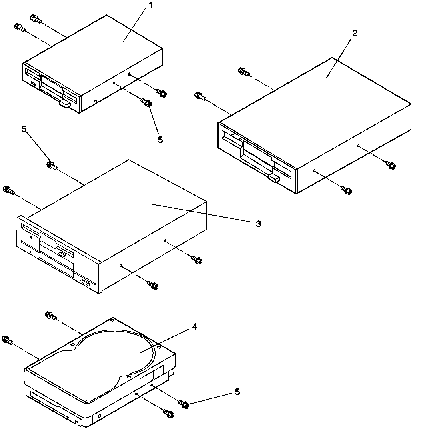 1
2
5
5
3
4
5