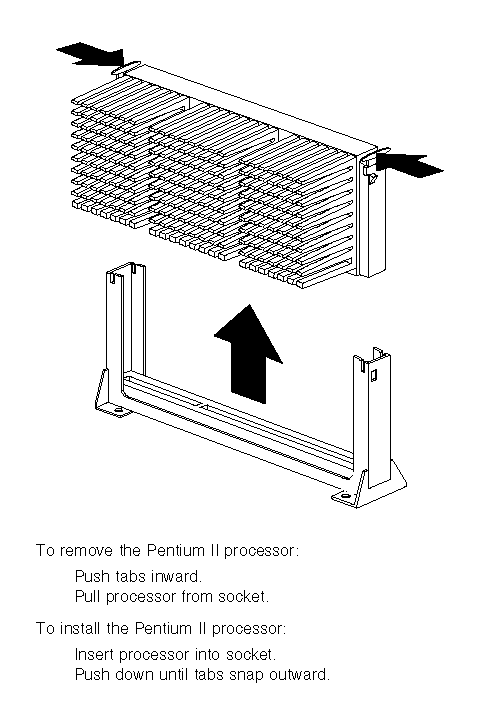 To remove the Pentium II processor:

Push tabs inward.
Pull processor from socket.

To install the Pentium II processor:

Insert processor into socket.
Push down until tabs snap outward.