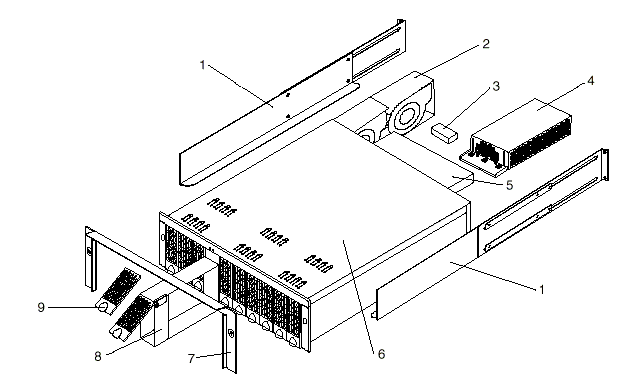 1
2
3
4
5
1
6
7
8
9