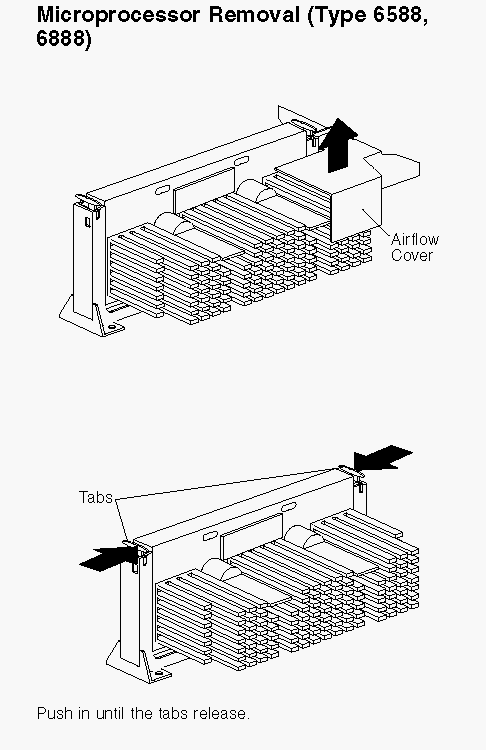 Microprocessor Removal (Type 6588, 6888)

Airflow Cover

Tabs

Push in until the tabs release.