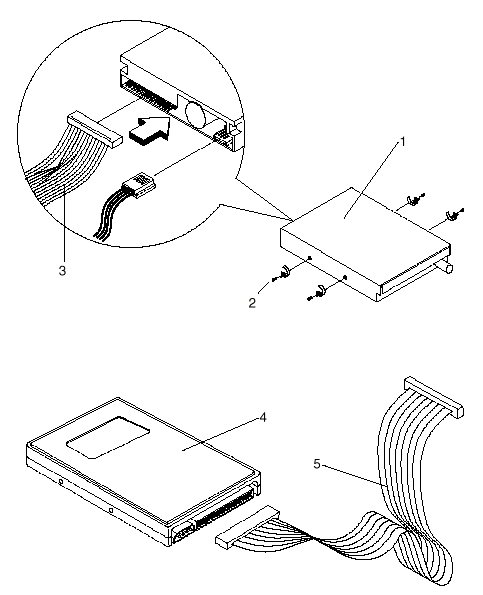 1
3
2
4
5