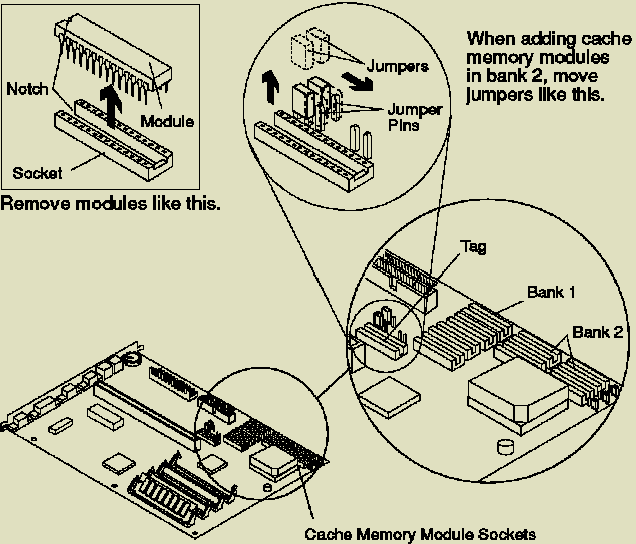 Notch

Module

Socket

Remove modules like this.

Jumpers

Jumper Pins

When adding cache memory modules in bank 2, move jumpers like this.

Tag

Bank 1

Bank 2

Cache Memory Module Sockets