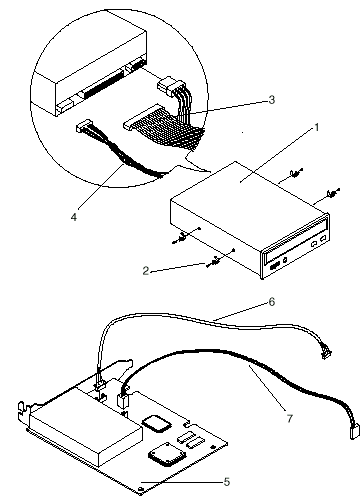 3
1
4
2
6
7
5