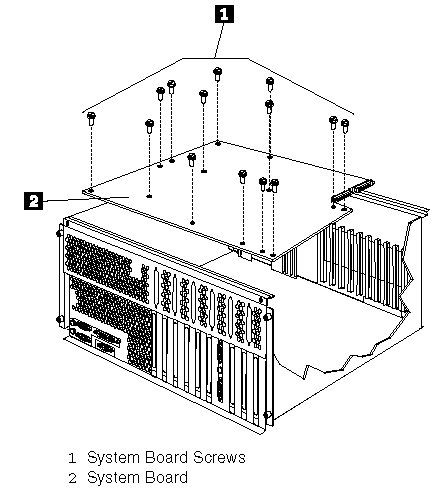 1

2

1 System Board Screws
2 System Board