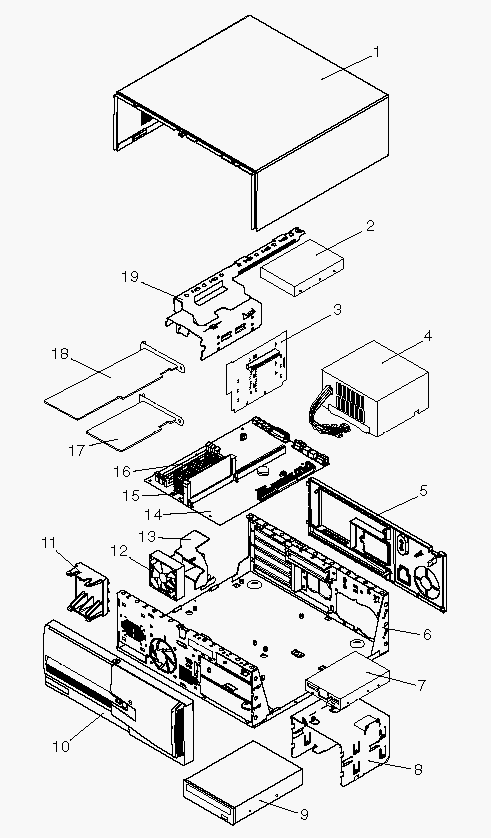 1
2
19
3
4
18
17
16
15
14
5
13
11
12
6
7
10
8
9