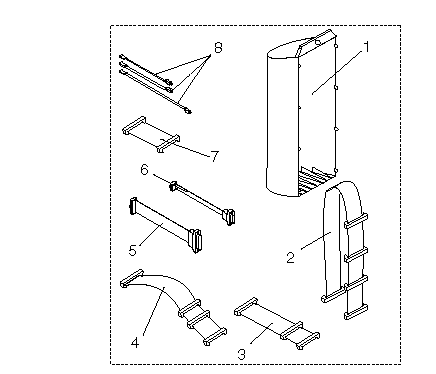 8
1
7
6
5
2
4
3