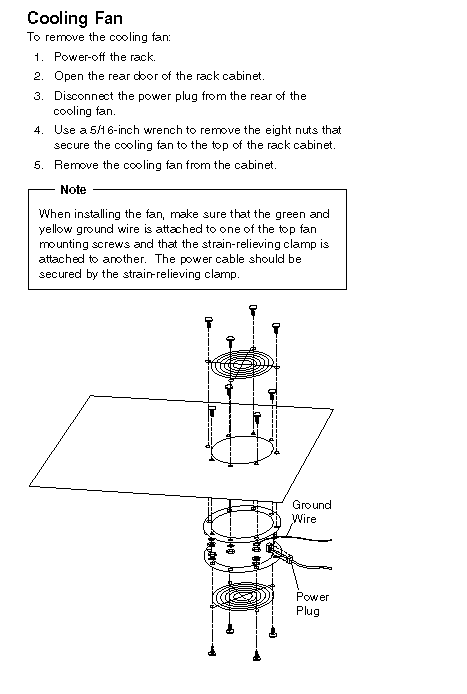 Cooling Fan

To remove the cooling fan:

1. Power-off the rack.
2. Open the rear door of the rack cabinet.
3. Disconnect the power plug from the rear of the cooling fan.
4. Use a 5/16-inch wrench to remove the eight nuts that secure the cooling fan to the top of the rack cabinet.
5. Remove the cooling fan from the cabinet.

Note

When installing the fan, make sure that the green and yellow ground wire is attached to one of the top fan mounting screws and that the strain-relieving clamp is attached to another. The power cable should be secured by the strain-relieving clamp.

Ground Wire

Power Plug