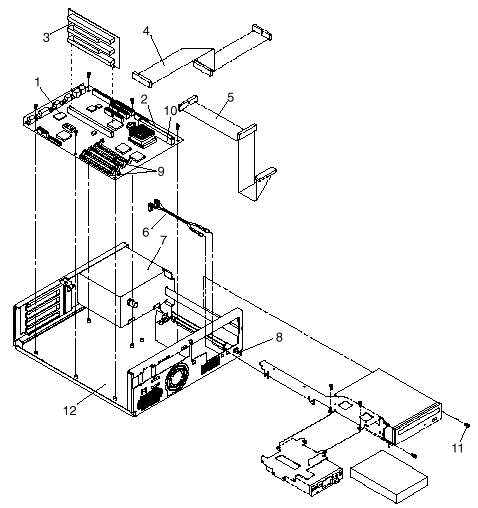 3
4
1
2
10
5
9
6
7
8
12
11