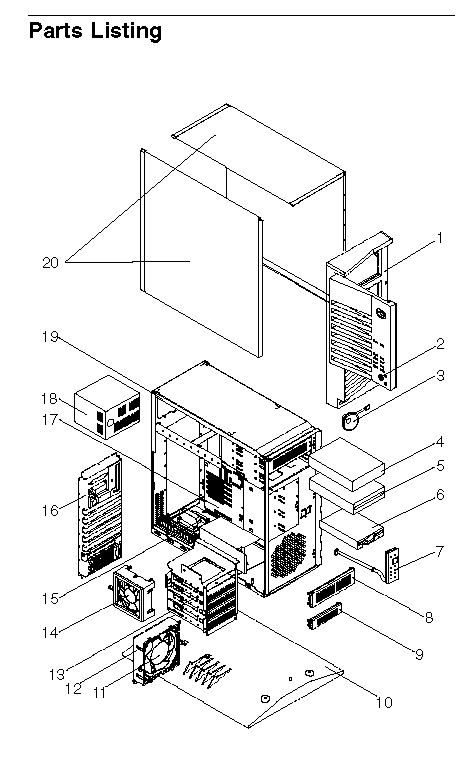 Parts Listing

20
1
19
2
3
18
17
4
5
6
16
7
15
8
14
9
13
12
11
10