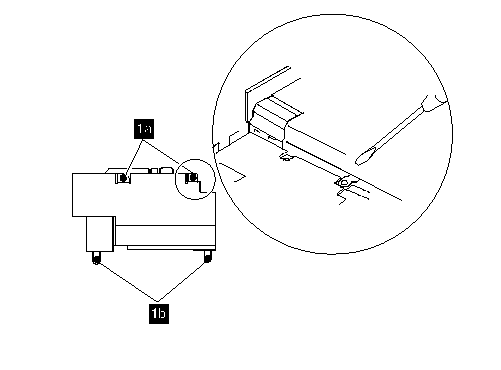 1a

1b