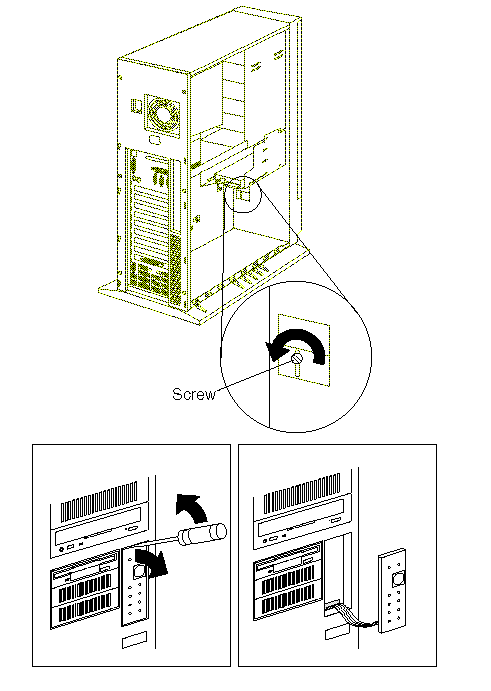 Screw